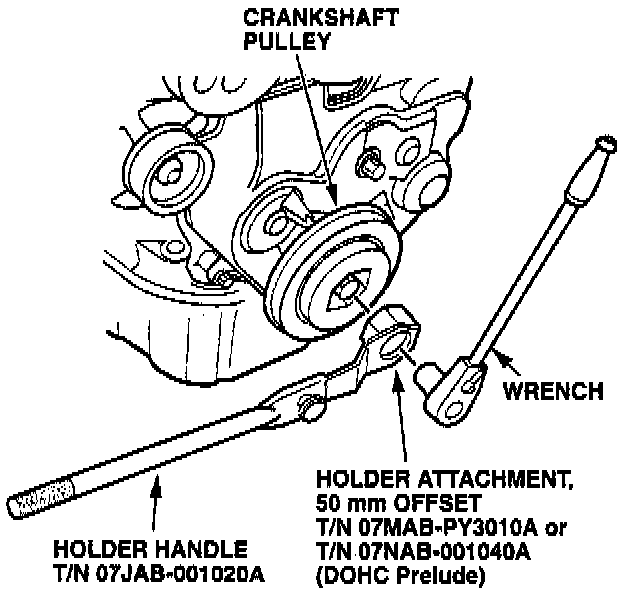 CRANKSHAFT PULLEY

WRENCH

HOLDER ATTACHMENT, 50 mm OFFSET T/N 07MAB-PY3010A or T/N 07NAB-001040A (DOHC Prelude)

HOLDER HANDLE T/N 07JAB-001020A