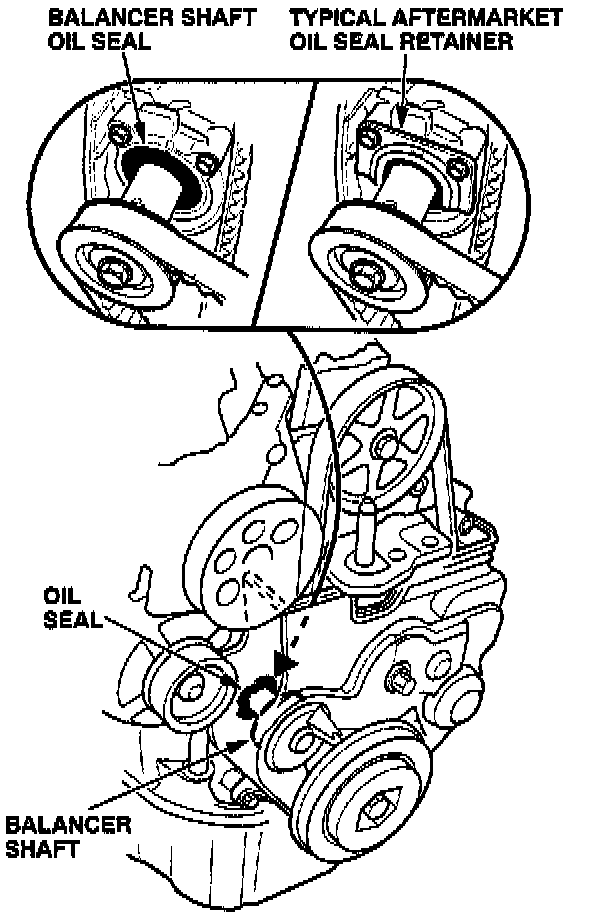 BALANCER SHAFT OIL SEAL

TYPICAL AFTERMARKET OIL SEAL RETAINER

OIL SEAL

BALANCER SHAFT