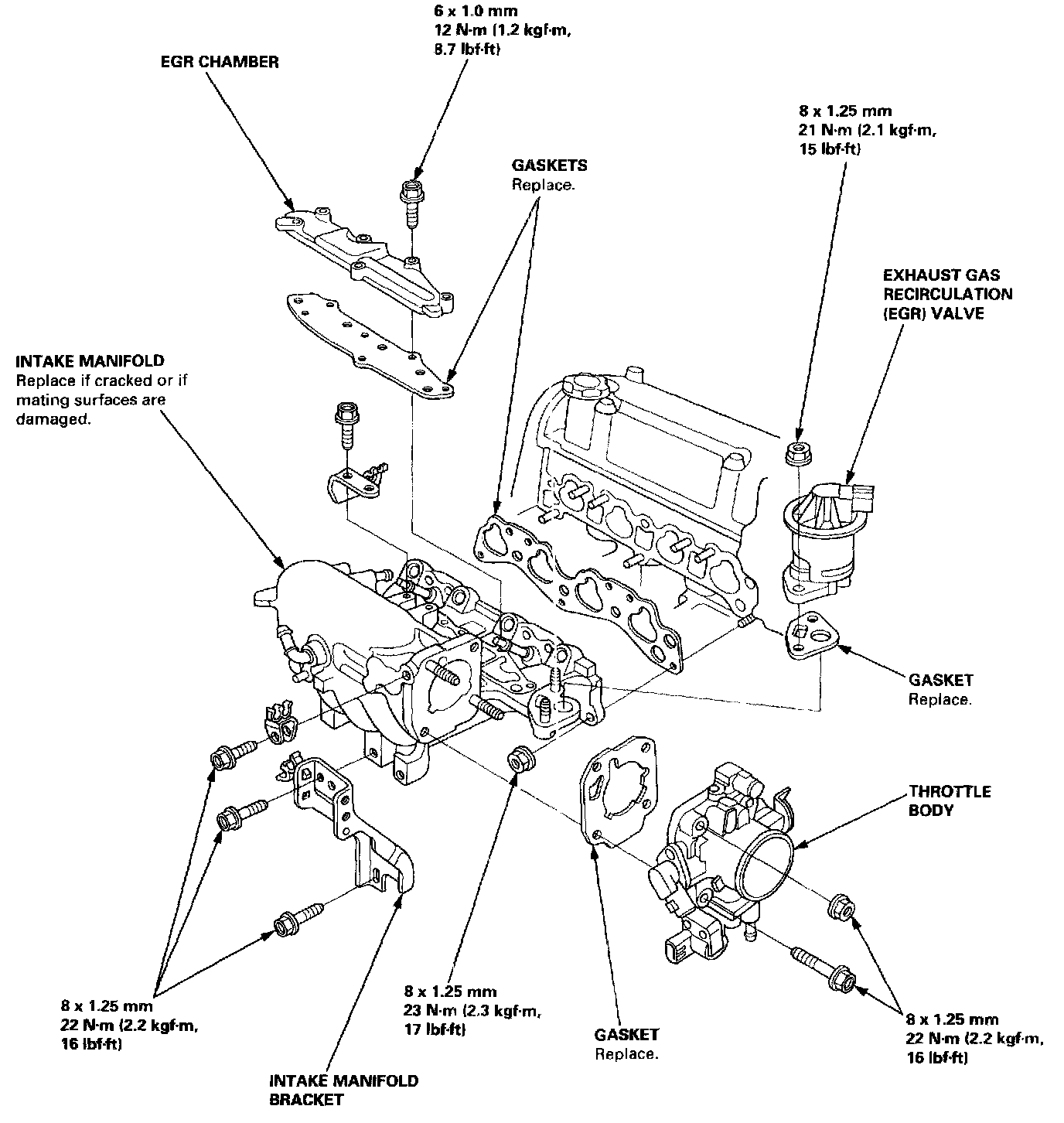 6 x 1.0 mm
12 N·m (1.2 kgf·m, 8.7 lbf·ft)

EGR CHAMBER

GASKETS
Replace.

8 x 1.25 mm
21 N·m (2.1 kgf·m, 15 lbf·ft)

EXHAUST GAS RECIRCULATION (EGR) VALVE

INTAKE MANIFOLD
Replace if cracked or if mating surfaces are damaged.

GASKET
Replace.

THROTTLE BODY

8 x 1.25 mm
22 N·m (2.2 kgf·m, 16 lbf·ft)

8 x 1.25 mm
23 N·m (2.3 kgf·m, 17 lbf·ft)

GASKET
Replace.

8 x 1.25 mm
22 N·m (2.2 kgf·m, 16 lbf·ft)

INTAKE MANIFOLD BRACKET