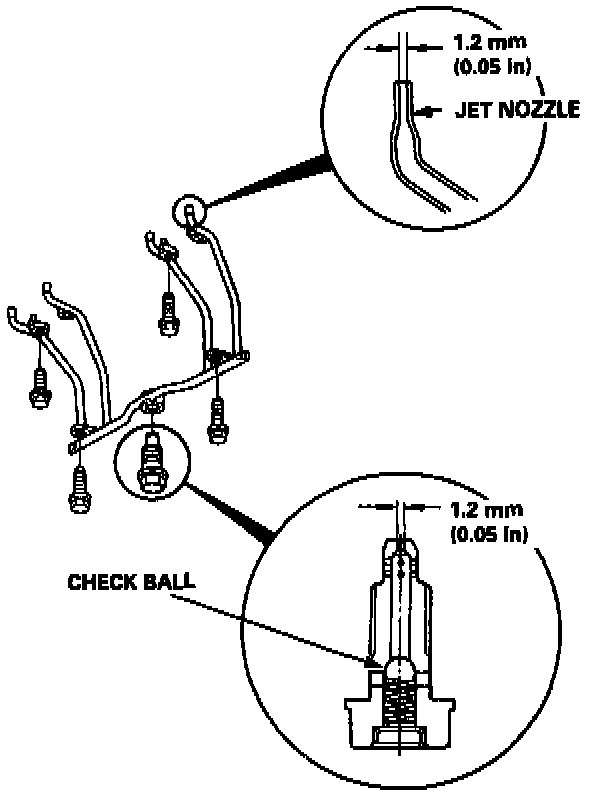 1.2 mm
(0.05 in)

JET NOZZLE

1.2 mm
(0.05 in)

CHECK BALL