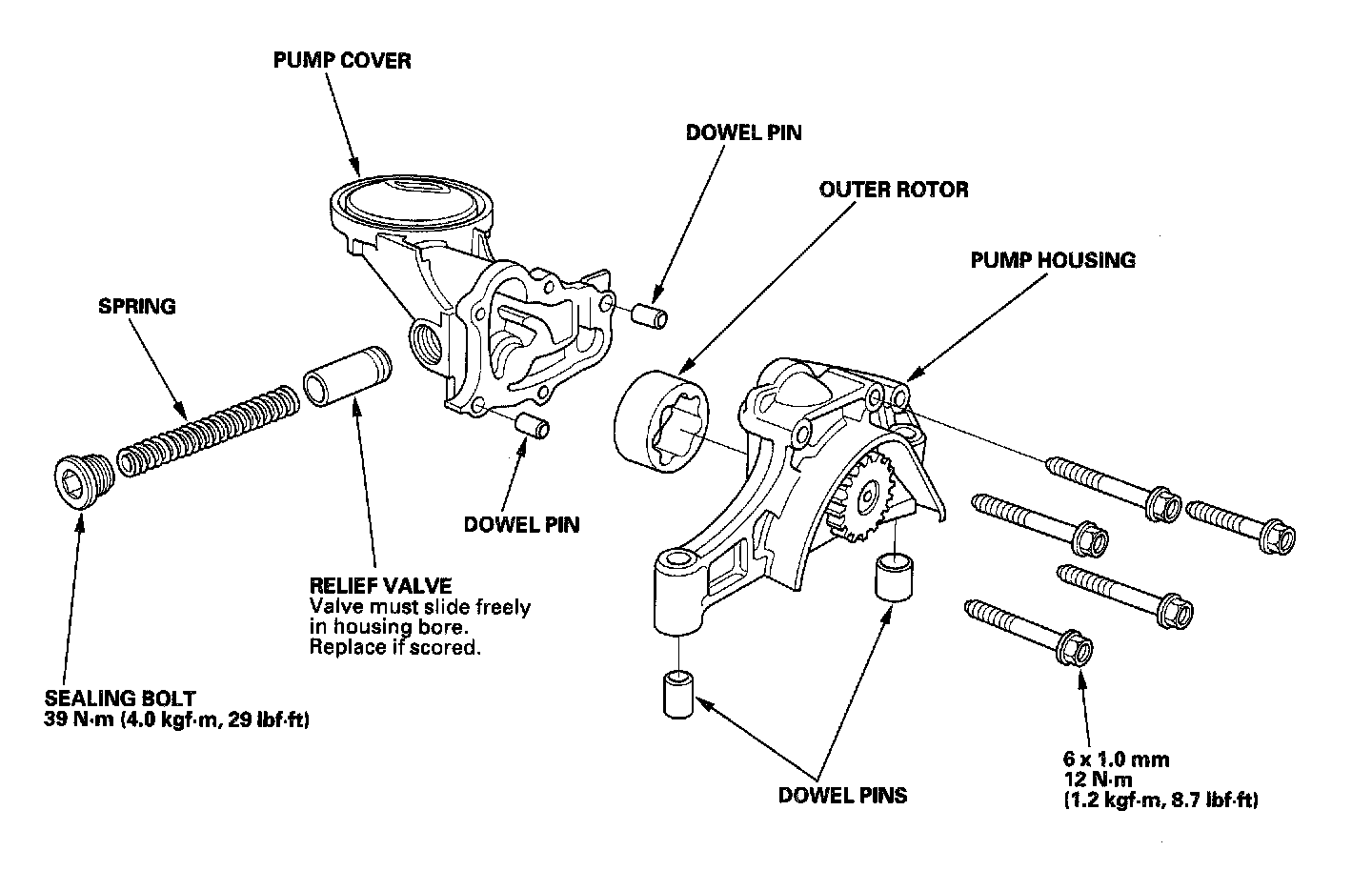 PUMP COVER

DOWEL PIN

OUTER ROTOR

PUMP HOUSING

SPRING

DOWEL PIN

RELIEF VALVE
Valve must slide freely in housing bore. Replace if scored.

SEALING BOLT
39 N·m (4.0 kgf·m, 29 lbf·ft)

DOWEL PINS

6 x 1.0 mm
12 N·m
(1.2 kgf·m, 8.7 lbf·ft)