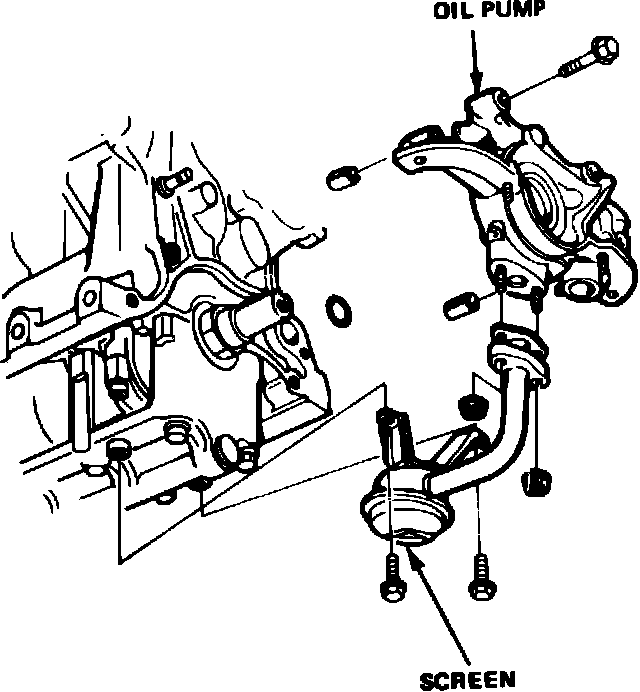 OIL PUMP

SCREEN