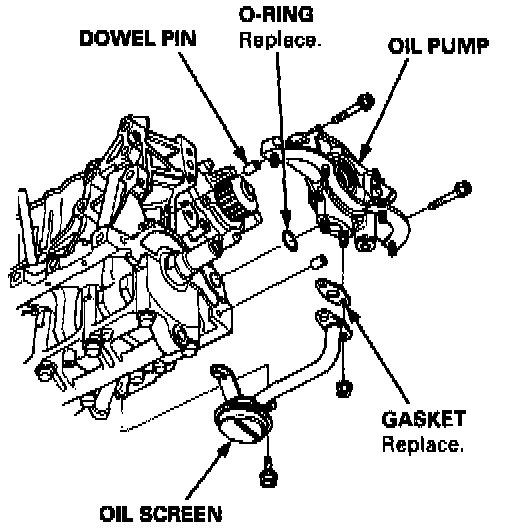 O-RING
Replace.

DOWEL PIN

OIL PUMP

GASKET
Replace.

OIL SCREEN