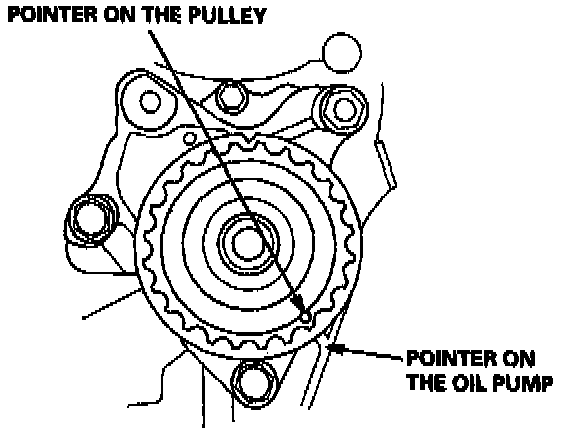 POINTER ON THE PULLEY

POINTER ON THE OIL PUMP