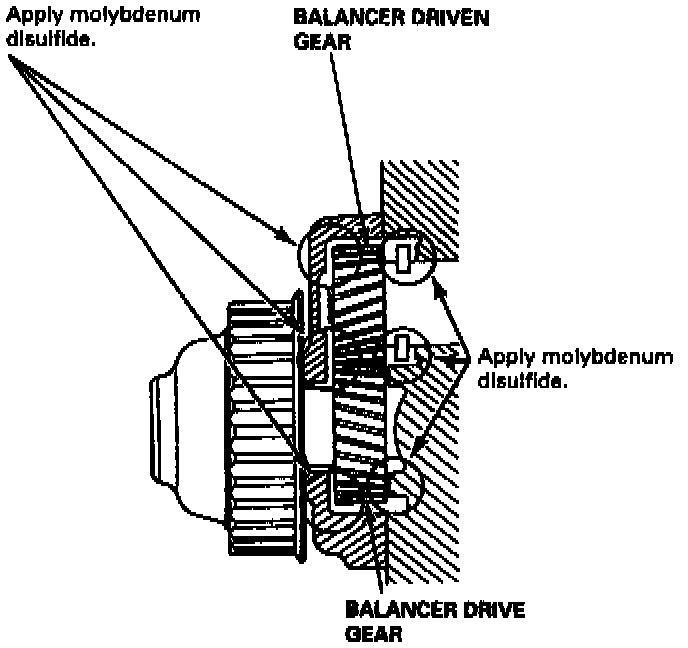 Apply molybdenum disulfide.

BALANCER DRIVEN GEAR

Apply molybdenum disulfide.

BALANCER DRIVE GEAR