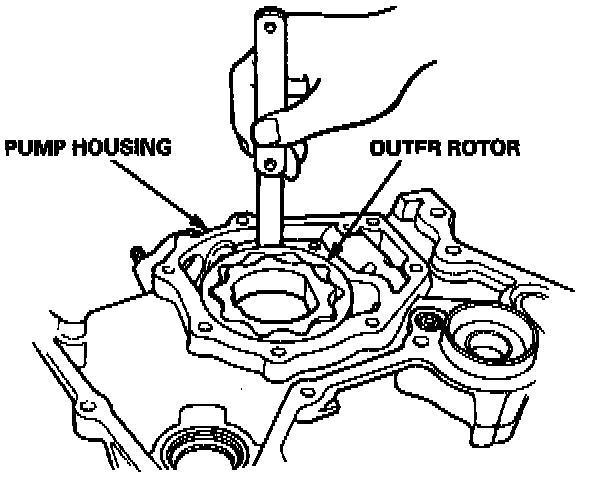 PUMP HOUSING

OUTER ROTOR