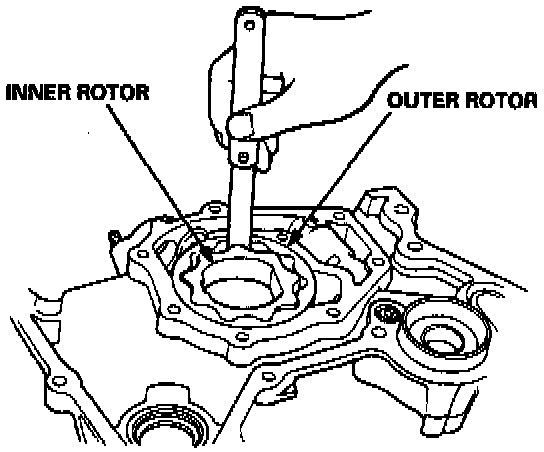 INNER ROTOR
OUTER ROTOR