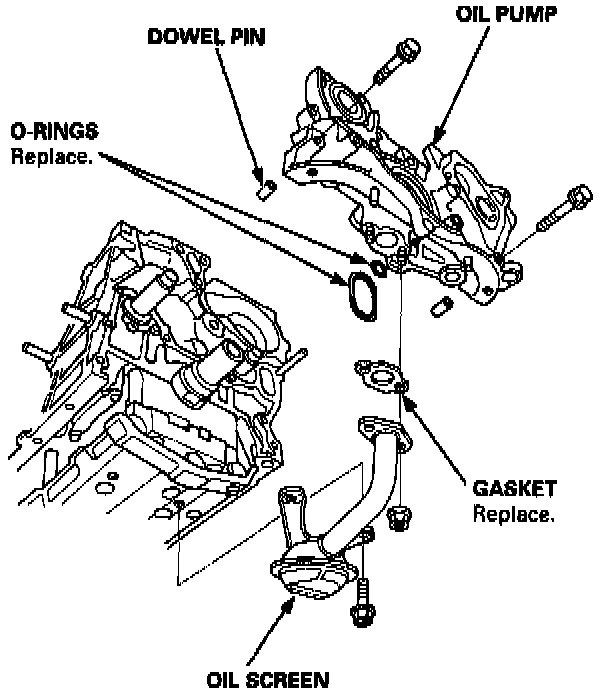 OIL PUMP

DOWEL PIN

O-RINGS
Replace.

GASKET
Replace.

OIL SCREEN