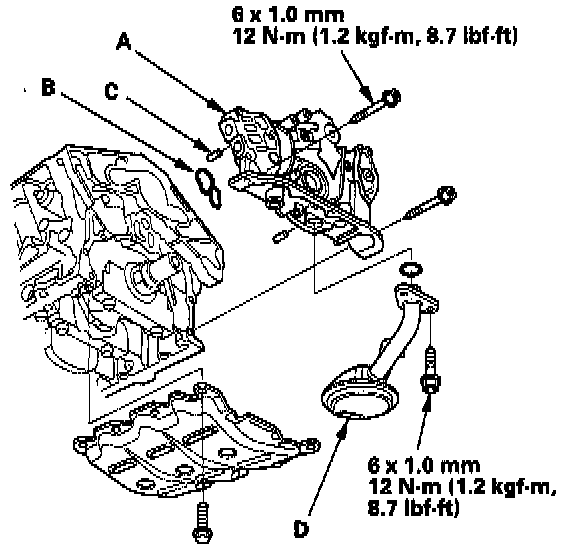 6 x 1.0 mm
12 N·m (1.2 kgf·m, 8.7 lbf·ft)

A

B

C

6 x 1.0 mm
12 N·m (1.2 kgf·m, 8.7 lbf·ft)

D