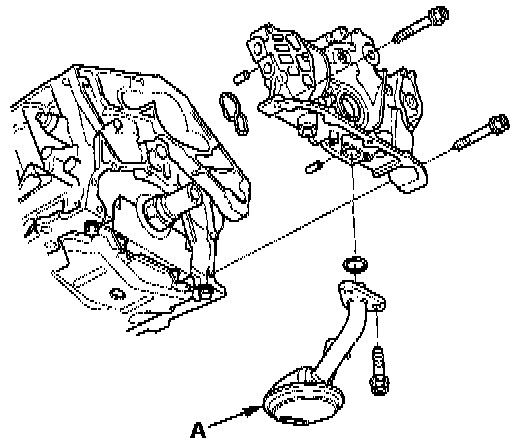 A