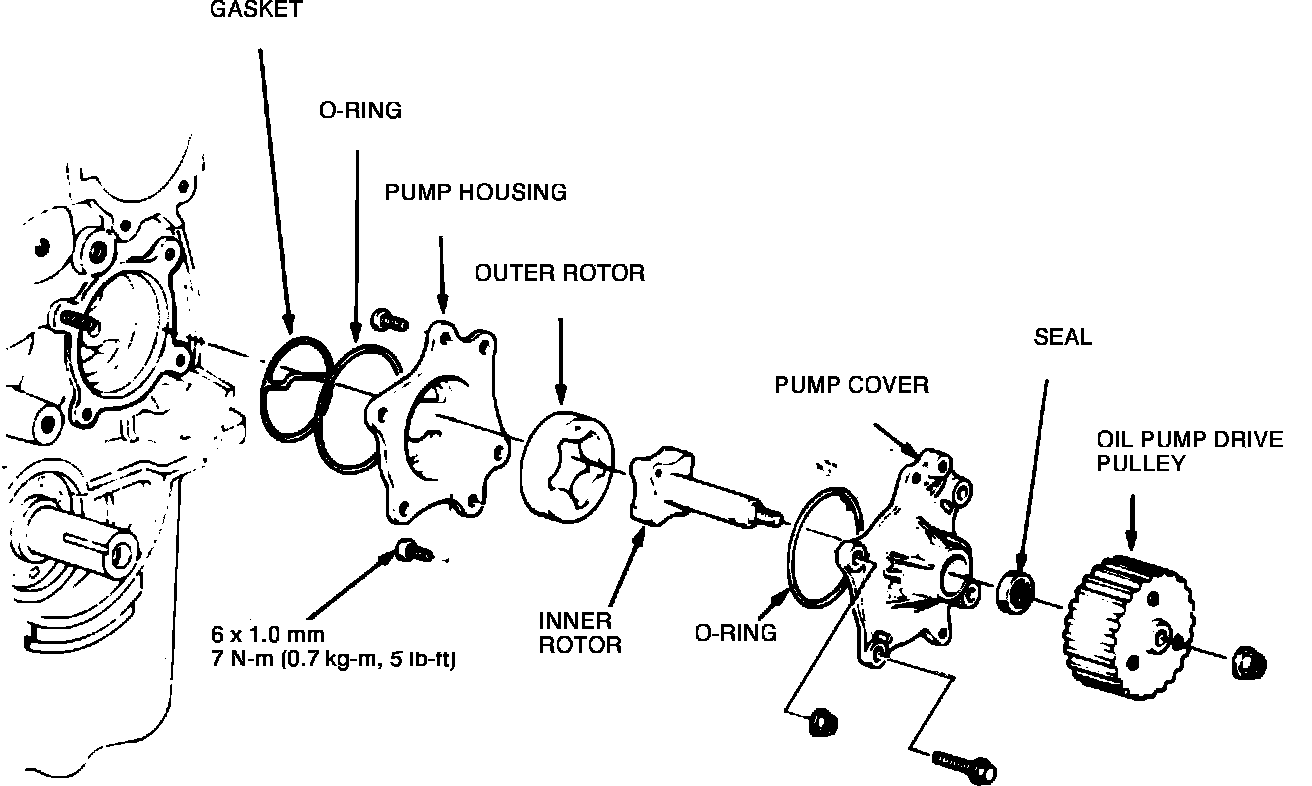 GASKET

O-RING

PUMP HOUSING

OUTER ROTOR

SEAL

PUMP COVER

OIL PUMP DRIVE PULLEY

6 x 1.0 mm
7 N-m (0.7 kg-m, 5 lb-ft)

INNER ROTOR

O-RING