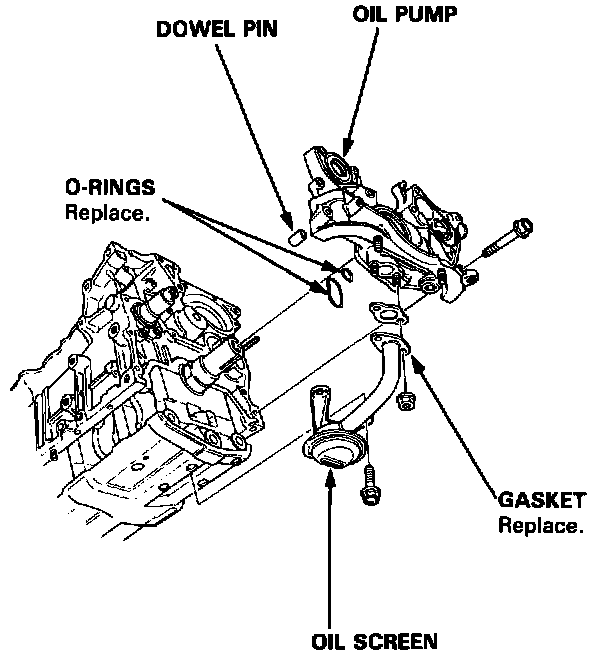 DOWEL PIN

OIL PUMP

O-RINGS
Replace.

GASKET
Replace.

OIL SCREEN