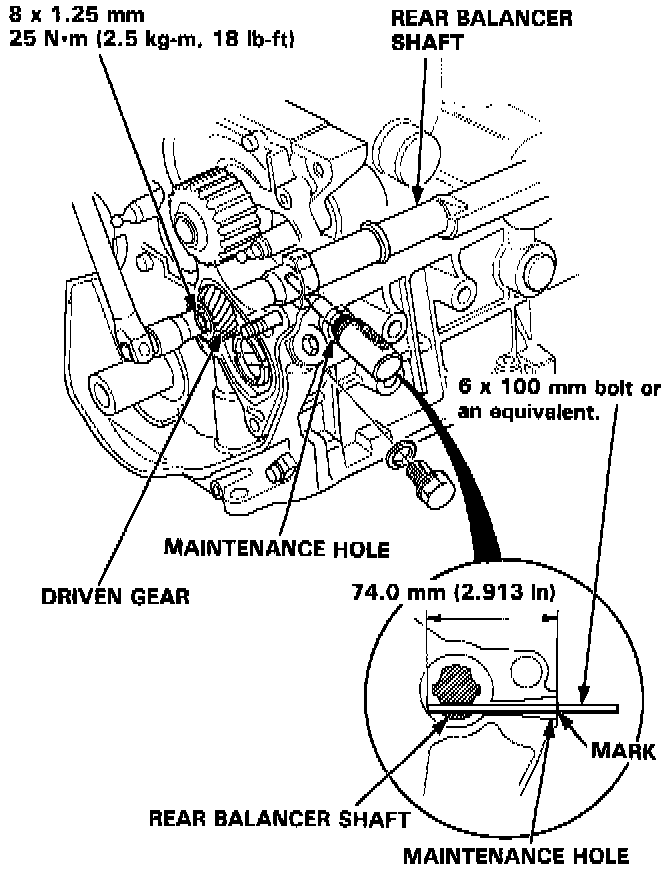 8 x 1.25 mm
25 N·m (2.5 kg-m, 18 lb-ft)

REAR BALANCER SHAFT

6 x 100 mm bolt or an equivalent.

MAINTENANCE HOLE

DRIVEN GEAR

74.0 mm (2.913 in)

MARK

REAR BALANCER SHAFT

MAINTENANCE HOLE