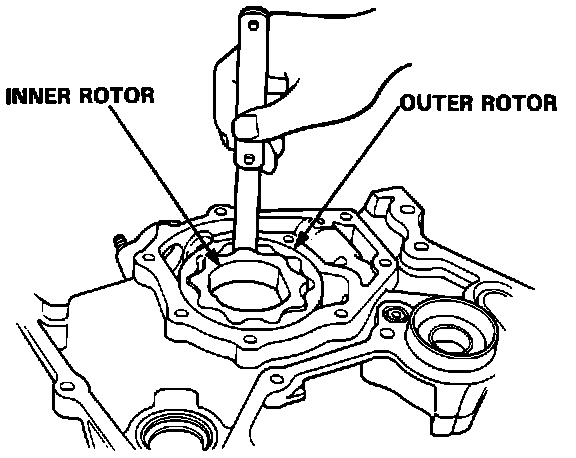 INNER ROTOR
OUTER ROTOR