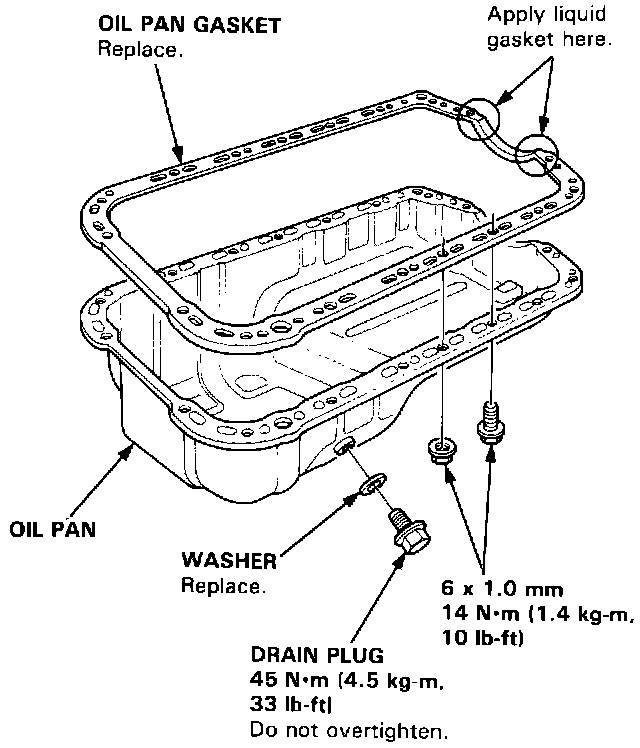 OIL PAN GASKET
Replace.

Apply liquid gasket here.

OIL PAN

WASHER
Replace.

6 x 1.0 mm
14 N·m (1.4 kg-m, 10 lb-ft)

DRAIN PLUG
45 N·m (4.5 kg-m, 33 lb-ft)
Do not overtighten.