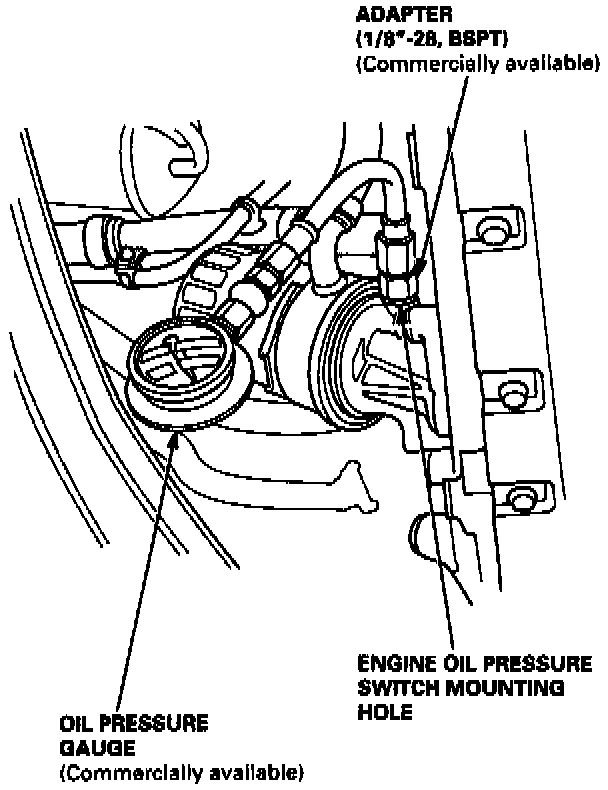 ADAPTER
(1/8"-28, BSPT)
(Commercially available)

ENGINE OIL PRESSURE
SWITCH MOUNTING
HOLE

OIL PRESSURE
GAUGE
(Commercially available)