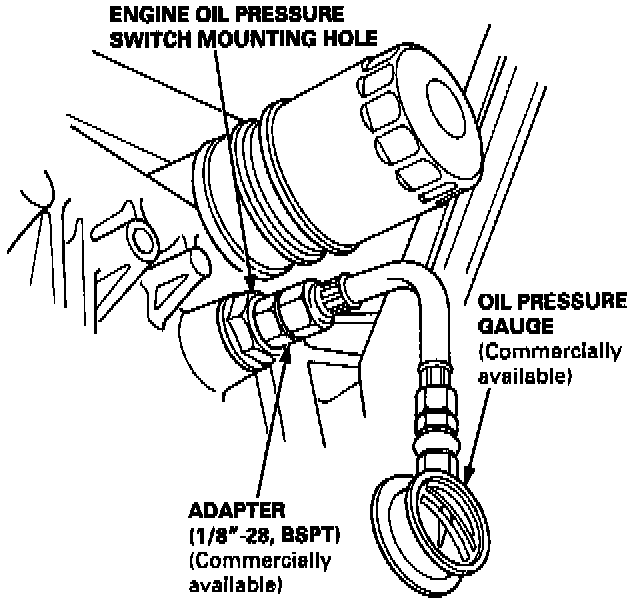 ENGINE OIL PRESSURE SWITCH MOUNTING HOLE

OIL PRESSURE GAUGE
(Commercially available)

ADAPTER
(1/8"-28, BSPT)
(Commercially available)