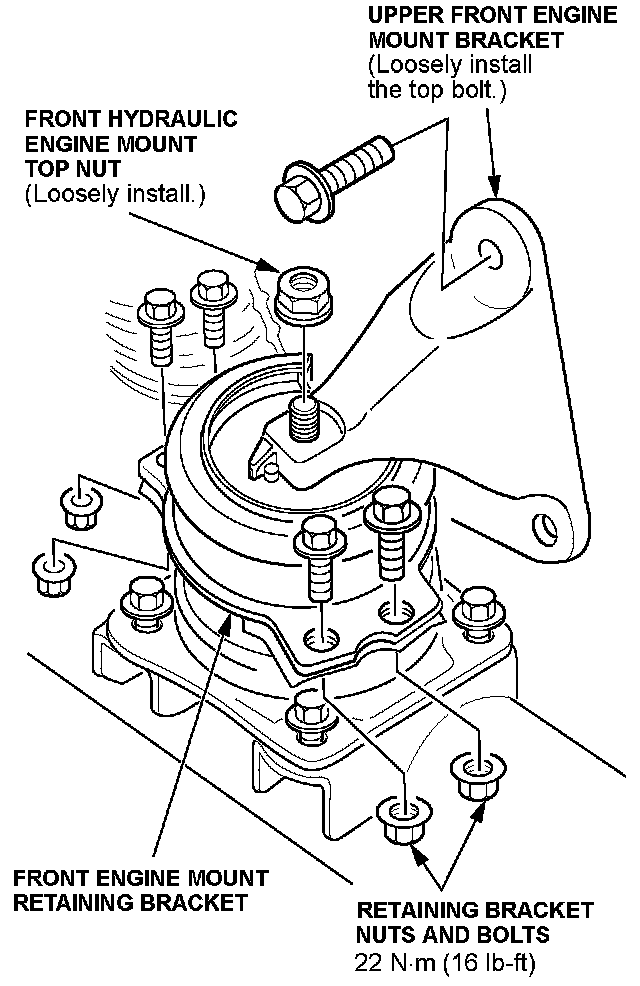 UPPER FRONT ENGINE MOUNT BRACKET
(Loosely install the top bolt.)

FRONT HYDRAULIC ENGINE MOUNT TOP NUT
(Loosely install.)

FRONT ENGINE MOUNT RETAINING BRACKET

RETAINING BRACKET NUTS AND BOLTS
22 N·m (16 lb-ft)