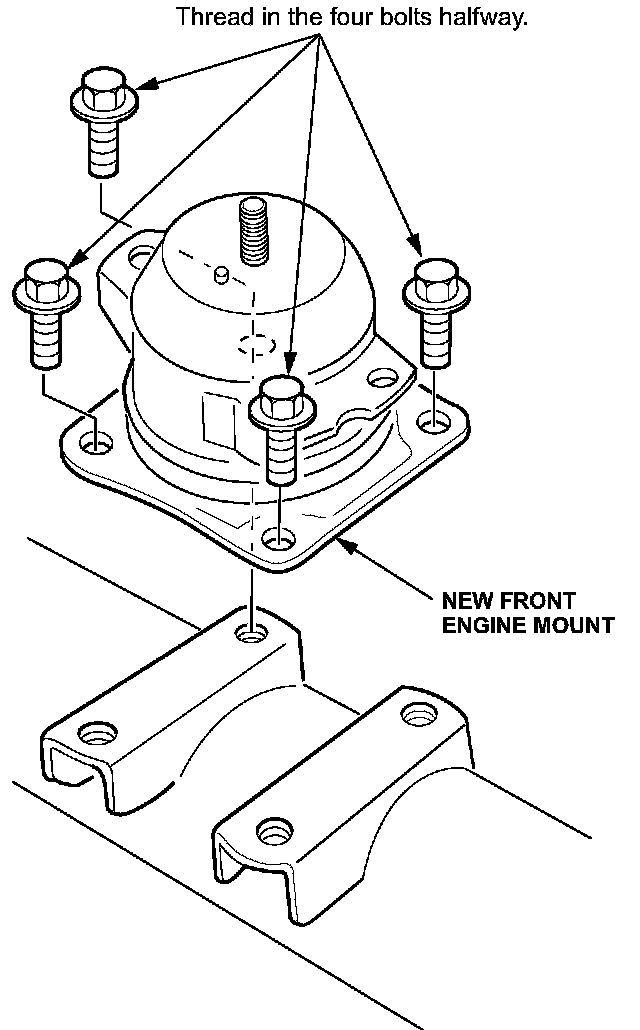 Thread in the four bolts halfway.

NEW FRONT
ENGINE MOUNT