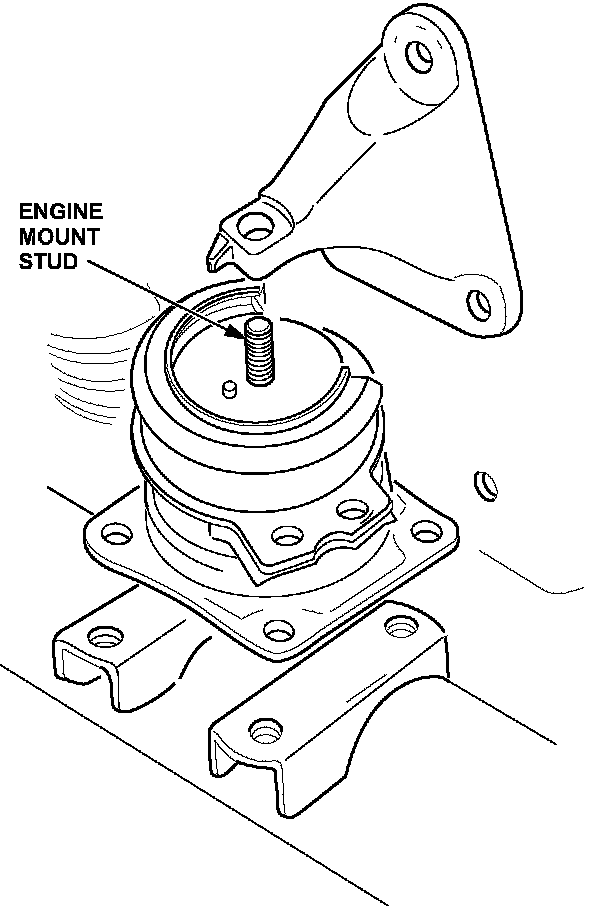 ENGINE
MOUNT
STUD