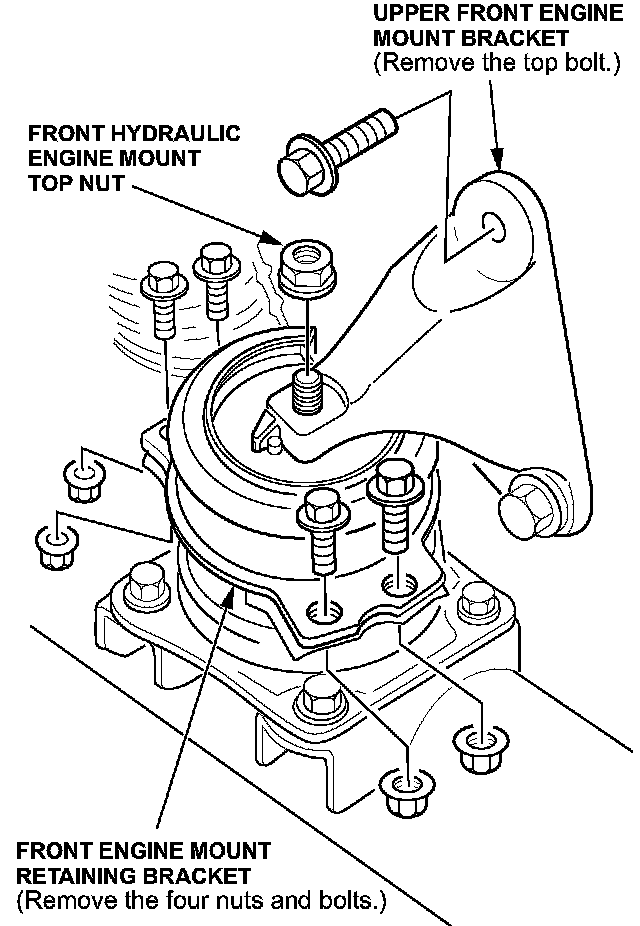 UPPER FRONT ENGINE MOUNT BRACKET
(Remove the top bolt.)

FRONT HYDRAULIC ENGINE MOUNT TOP NUT

FRONT ENGINE MOUNT RETAINING BRACKET
(Remove the four nuts and bolts.)