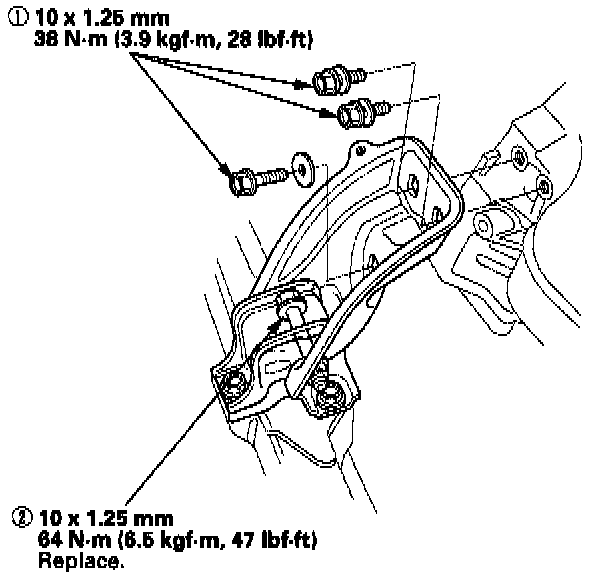 ① 10 x 1.25 mm
38 N·m (3.9 kgf·m, 28 lbf·ft)

② 10 x 1.25 mm
64 N·m (6.5 kgf·m, 47 lbf·ft)
Replace.