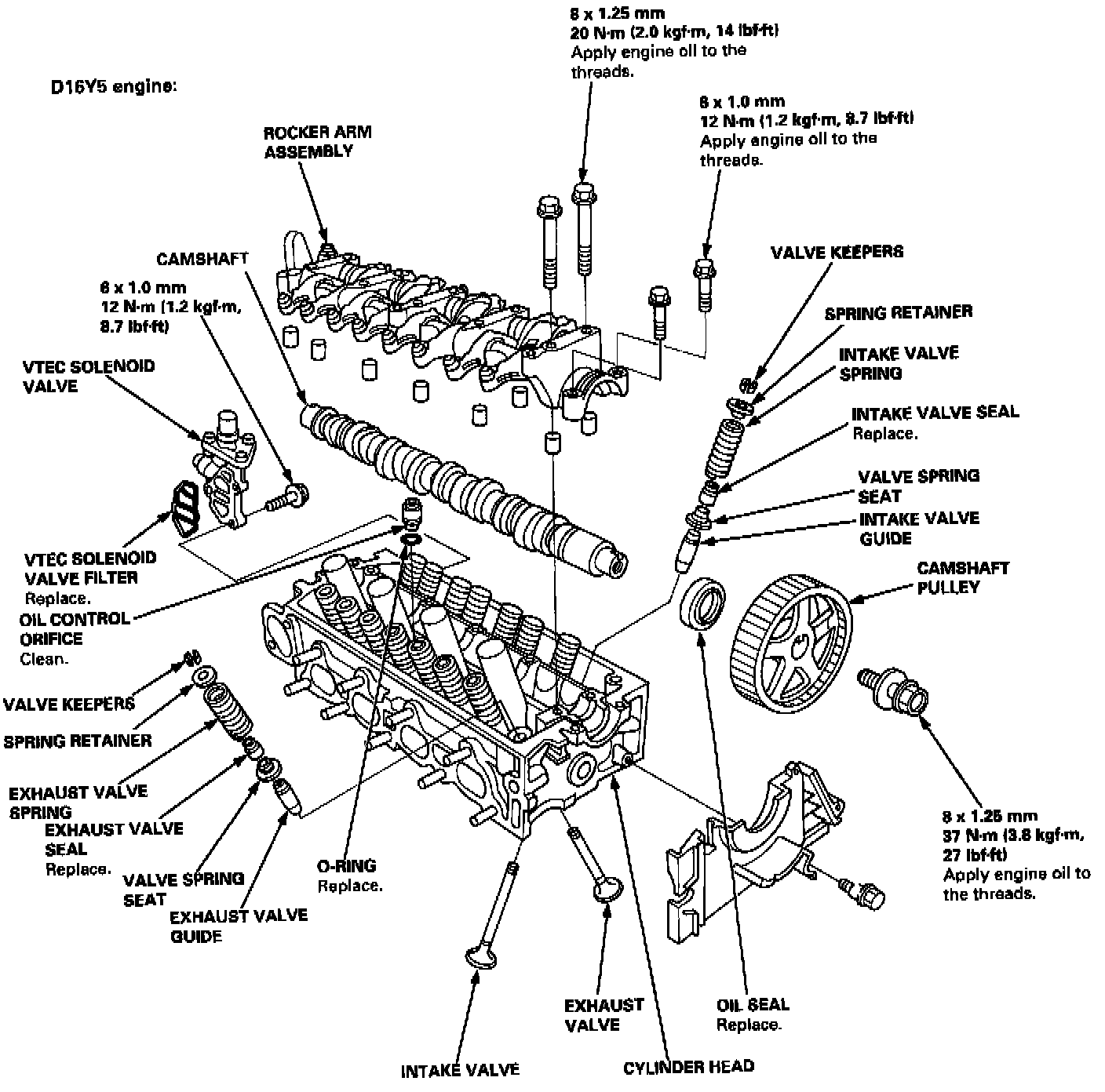 D16Y5 engine:

8 x 1.25 mm
20 N·m (2.0 kgf·m, 14 lbf·ft)
Apply engine oil to the threads.

8 x 1.0 mm
12 N·m (1.2 kgf·m, 8.7 lbf·ft)
Apply engine oil to the threads.

ROCKER ARM ASSEMBLY

CAMSHAFT

6 x 1.0 mm
12 N·m (1.2 kgf·m, 8.7 lbf·ft)

VTEC SOLENOID VALVE

VALVE KEEPERS

SPRING RETAINER

INTAKE VALVE SPRING

INTAKE VALVE SEAL
Replace.

VALVE SPRING SEAT

INTAKE VALVE GUIDE

CAMSHAFT PULLEY

VTEC SOLENOID VALVE FILTER
Replace.

OIL CONTROL ORIFICE
Clean.

VALVE KEEPERS

SPRING RETAINER

EXHAUST VALVE SPRING

EXHAUST VALVE SEAL
Replace.

VALVE SPRING SEAT

EXHAUST VALVE GUIDE

O-RING
Replace.

8 x 1.25 mm
37 N·m (3.8 kgf·m, 27 lbf·ft)
Apply engine oil to the threads.

EXHAUST VALVE

OIL SEAL
Replace.

INTAKE VALVE

CYLINDER HEAD