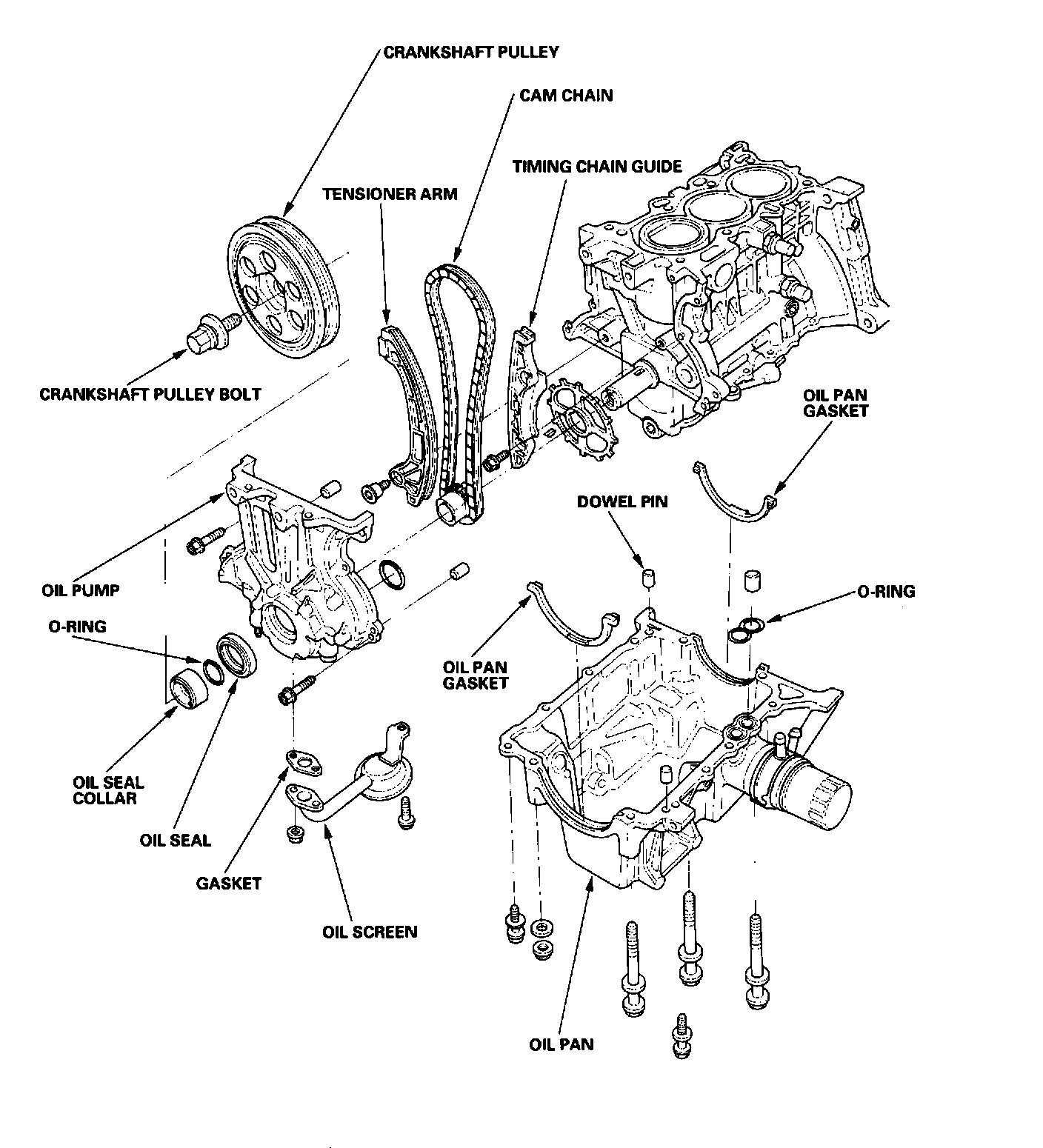 CRANKSHAFT PULLEY

CAM CHAIN

TIMING CHAIN GUIDE

TENSIONER ARM

CRANKSHAFT PULLEY BOLT

OIL PAN GASKET

DOWEL PIN

OIL PUMP

O-RING

O-RING

OIL PAN GASKET

OIL SEAL COLLAR

OIL SEAL

GASKET

OIL SCREEN

OIL PAN