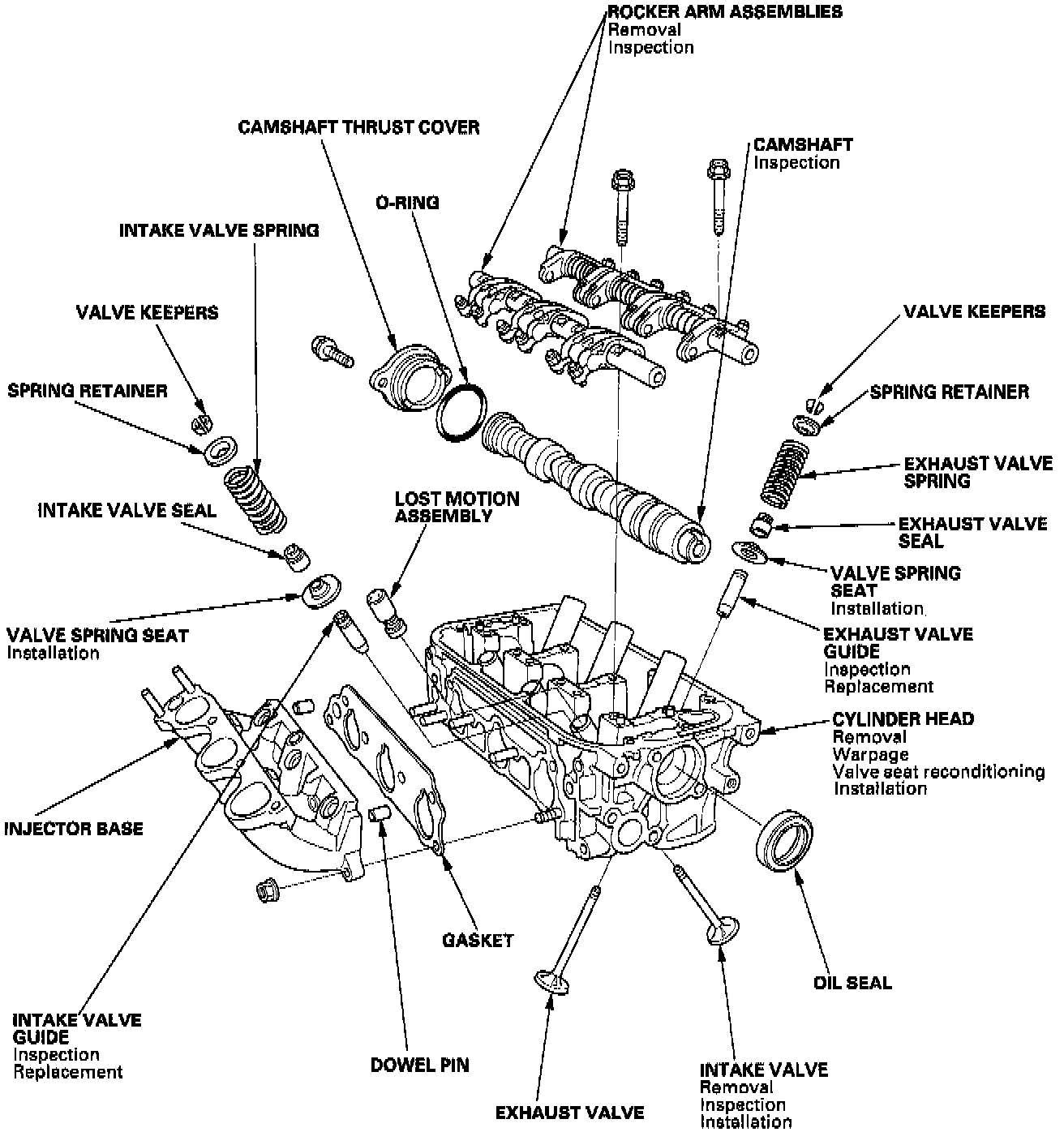 ROCKER ARM ASSEMBLIES
Removal
Inspection

CAMSHAFT THRUST COVER

CAMSHAFT
Inspection

O-RING

INTAKE VALVE SPRING

VALVE KEEPERS

VALVE KEEPERS

SPRING RETAINER

SPRING RETAINER

EXHAUST VALVE SPRING

INTAKE VALVE SEAL

LOST MOTION ASSEMBLY

EXHAUST VALVE SEAL

VALVE SPRING SEAT
Installation

VALVE SPRING SEAT
Installation

EXHAUST VALVE GUIDE
Inspection
Replacement

CYLINDER HEAD
Removal
Warpage
Valve seat reconditioning
Installation

INJECTOR BASE

GASKET

OIL SEAL

INTAKE VALVE GUIDE
Inspection
Replacement

DOWEL PIN

INTAKE VALVE
Removal
Inspection
Installation

EXHAUST VALVE