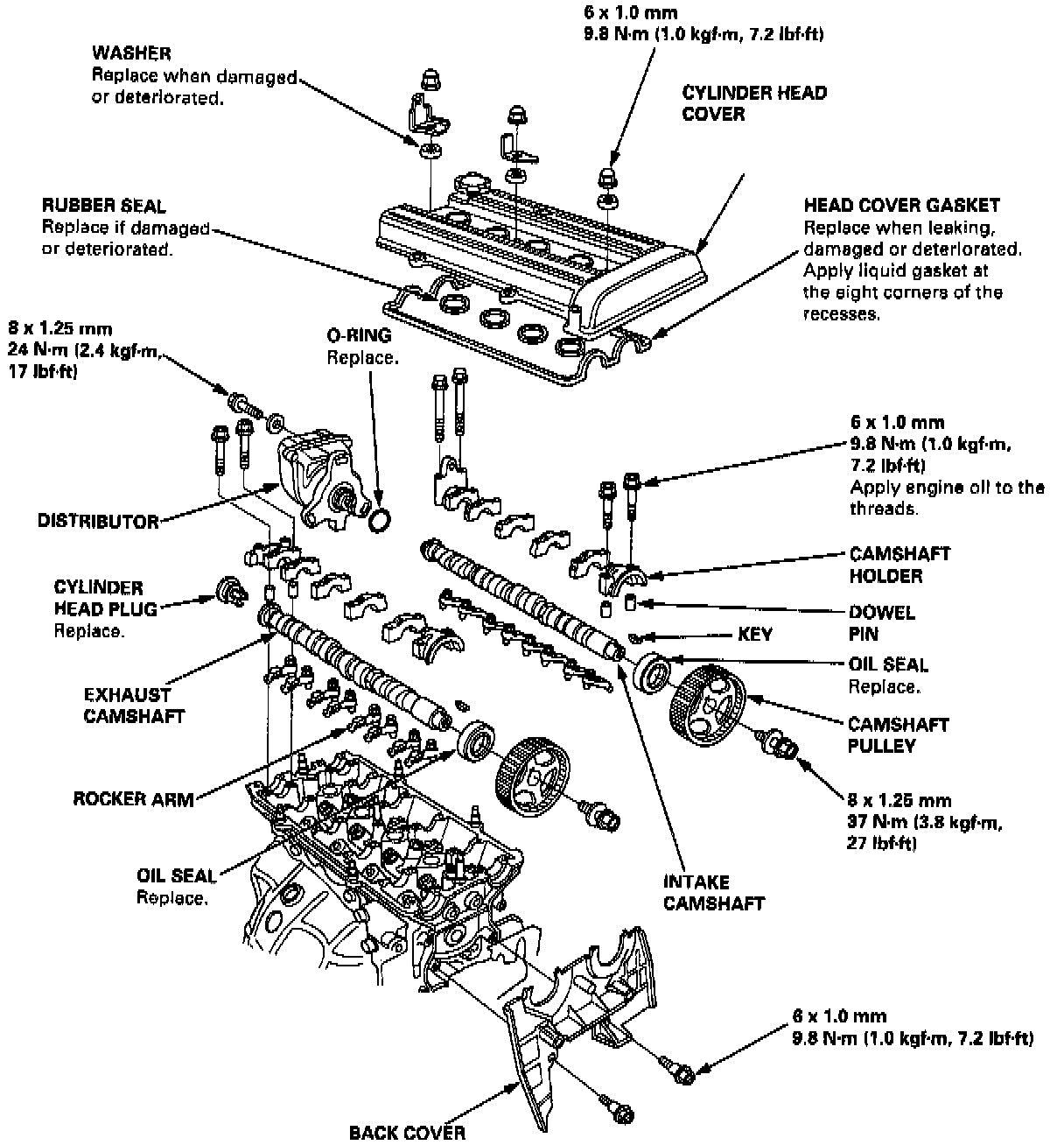 6 x 1.0 mm
9.8 N·m (1.0 kgf·m, 7.2 lbf·ft)

WASHER
Replace when damaged or deteriorated.

CYLINDER HEAD COVER

RUBBER SEAL
Replace if damaged or deteriorated.

HEAD COVER GASKET
Replace when leaking, damaged or deteriorated. Apply liquid gasket at the eight corners of the recesses.

8 x 1.25 mm
24 N·m (2.4 kgf·m, 17 lbf·ft)

O-RING
Replace.

6 x 1.0 mm
9.8 N·m (1.0 kgf·m, 7.2 lbf·ft)
Apply engine oil to the threads.

DISTRIBUTOR

CAMSHAFT HOLDER

CYLINDER HEAD PLUG
Replace.

DOWEL PIN

KEY

OIL SEAL
Replace.

EXHAUST CAMSHAFT

CAMSHAFT PULLEY

ROCKER ARM

8 x 1.25 mm
37 N·m (3.8 kgf·m, 27 lbf·ft)

OIL SEAL
Replace.

INTAKE CAMSHAFT

6 x 1.0 mm
9.8 N·m (1.0 kgf·m, 7.2 lbf·ft)

BACK COVER