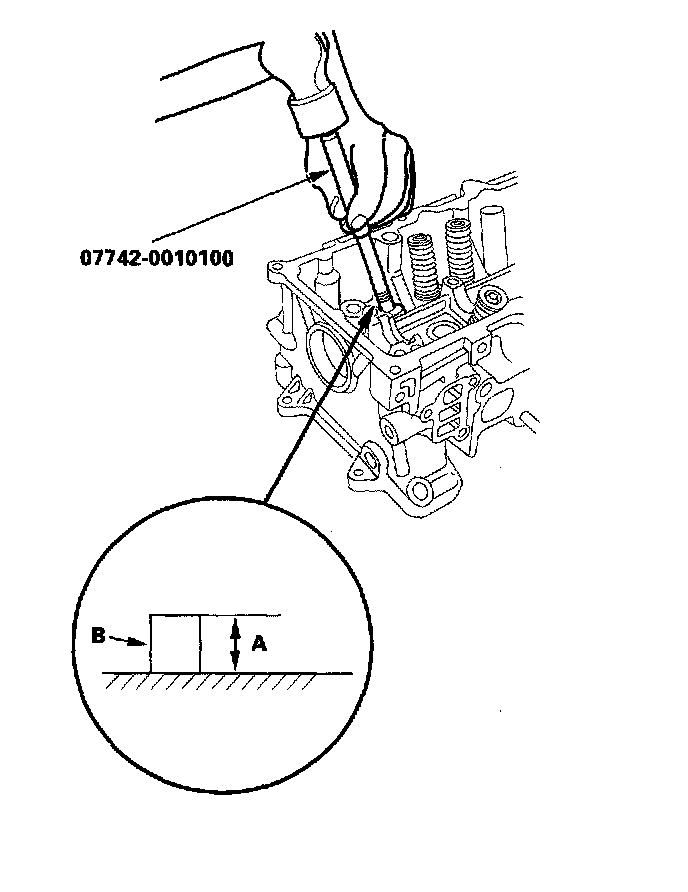 07742-0010100

B

A