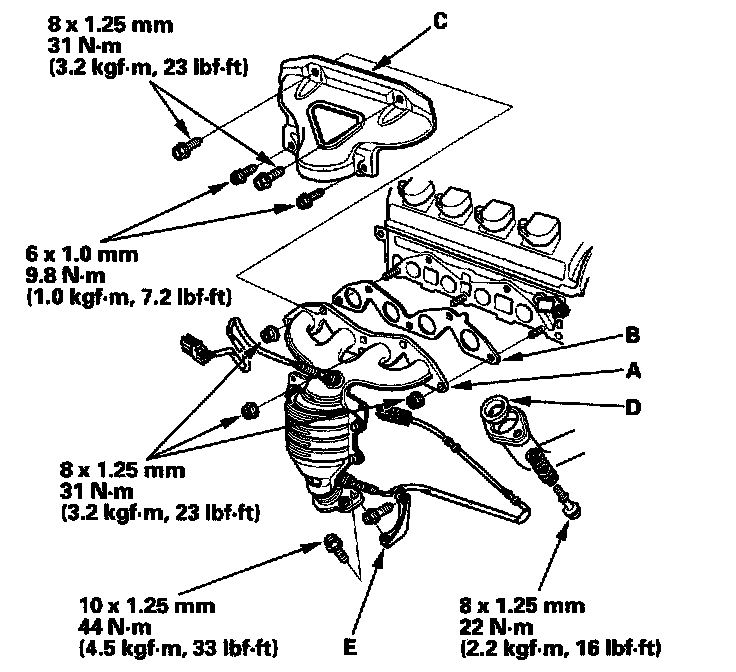 8 x 1.25 mm
31 N·m
(3.2 kgf·m, 23 lbf·ft)

C

6 x 1.0 mm
9.8 N·m
(1.0 kgf·m, 7.2 lbf·ft)

B

A

D

8 x 1.25 mm
31 N·m
(3.2 kgf·m, 23 lbf·ft)

10 x 1.25 mm
44 N·m
(4.5 kgf·m, 33 lbf·ft)

E

8 x 1.25 mm
22 N·m
(2.2 kgf·m, 16 lbf·ft)