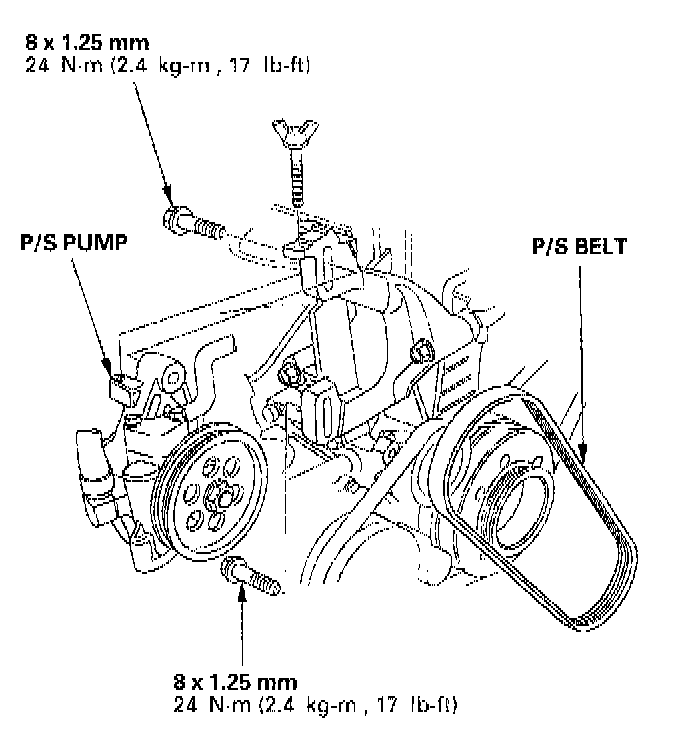 8 x 1.25 mm
24 N·m (2.4 kg-m , 17 lb-ft)

P/S PUMP

P/S BELT

8 x 1.25 mm
24 N·m (2.4 kg-m , 17 lb-ft)