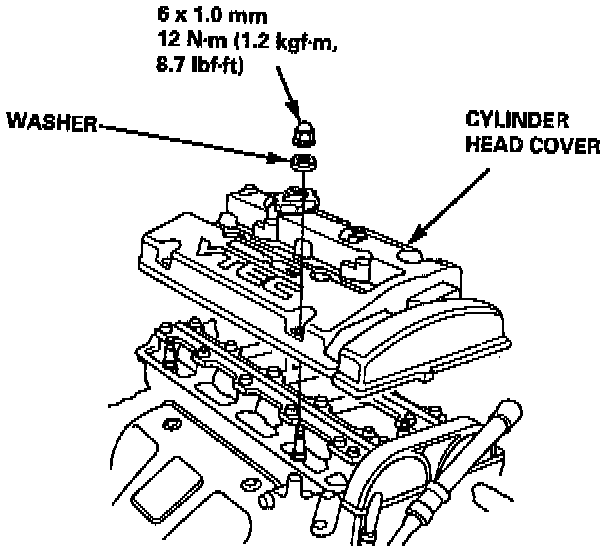 6 x 1.0 mm
12 N·m (1.2 kgf·m, 8.7 lbf·ft)

WASHER

CYLINDER HEAD COVER

VTEC