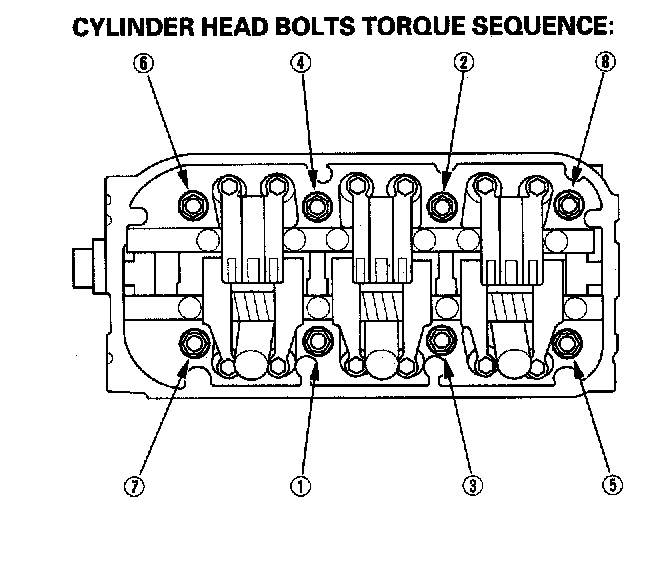 CYLINDER HEAD BOLTS TORQUE SEQUENCE:

6
4
2
8

7
1
3
5