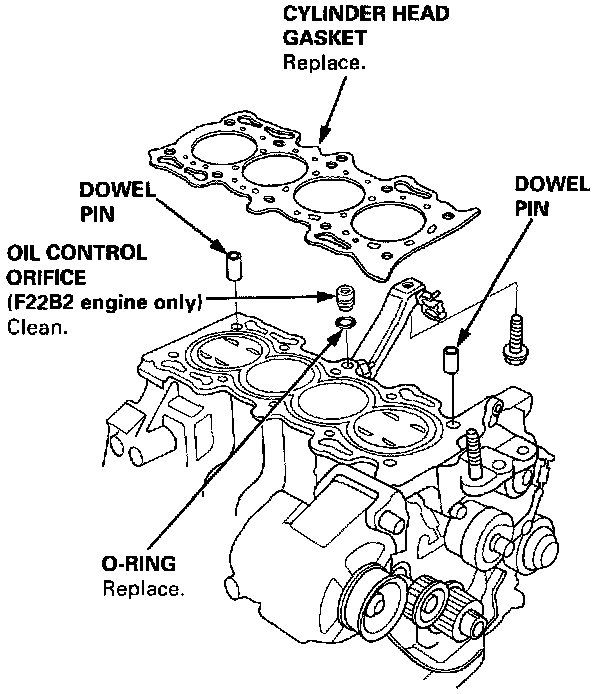 CYLINDER HEAD GASKET
Replace.

DOWEL PIN

DOWEL PIN

OIL CONTROL ORIFICE
(F22B2 engine only)
Clean.

O-RING
Replace.