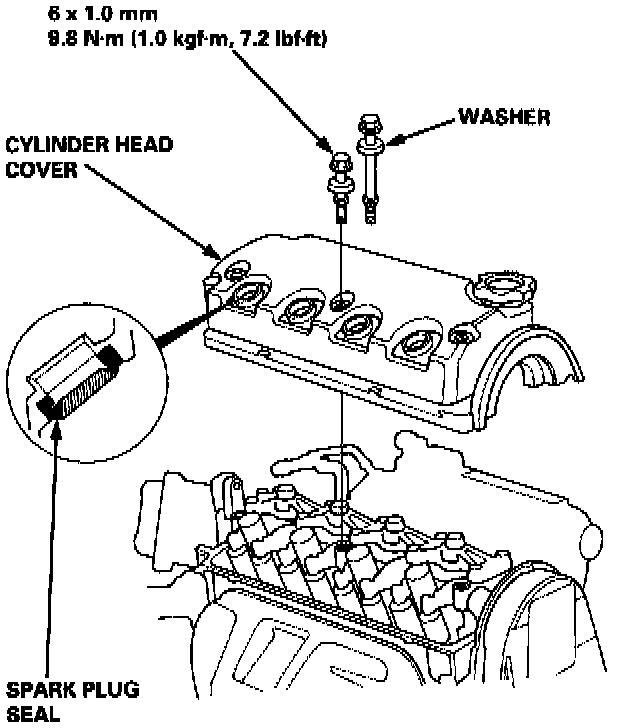 6 x 1.0 mm
9.8 N·m (1.0 kgf·m, 7.2 lbf·ft)

WASHER

CYLINDER HEAD COVER

SPARK PLUG SEAL