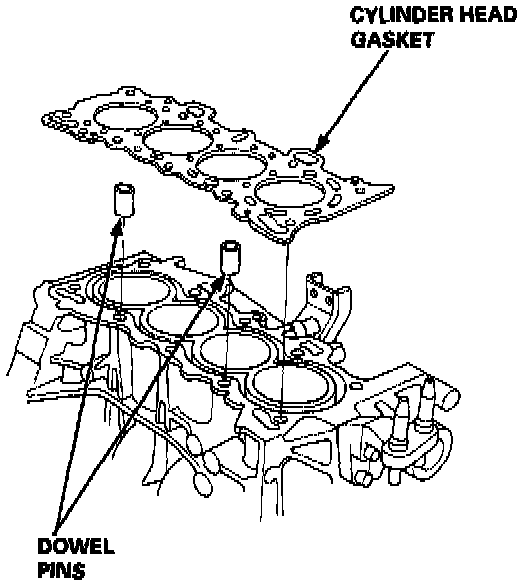 CYLINDER HEAD GASKET

DOWEL PINS