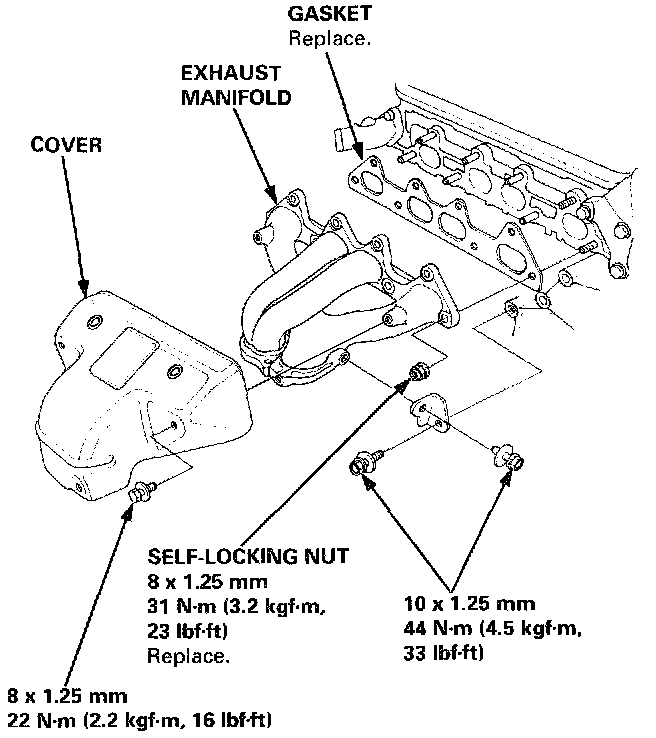 GASKET
Replace.

EXHAUST
MANIFOLD

COVER

SELF-LOCKING NUT
8 x 1.25 mm
31 N·m (3.2 kgf·m, 23 lbf·ft)
Replace.

10 x 1.25 mm
44 N·m (4.5 kgf·m, 33 lbf·ft)

8 x 1.25 mm
22 N·m (2.2 kgf·m, 16 lbf·ft)