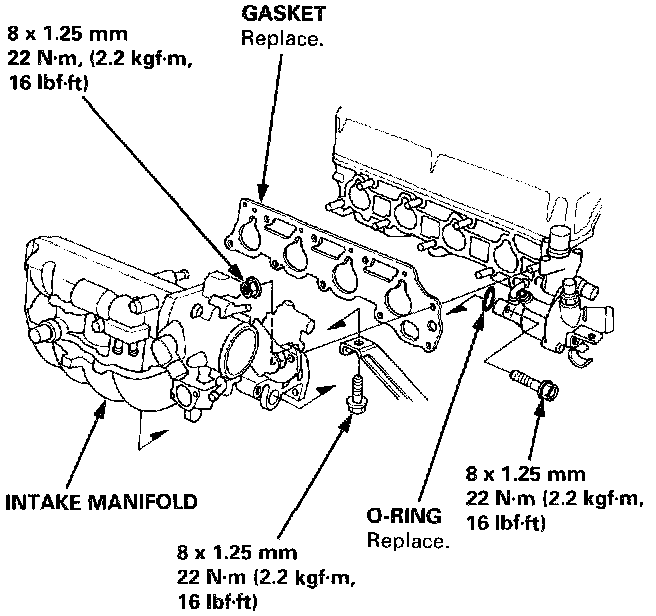 8 x 1.25 mm
22 N·m, (2.2 kgf·m, 16 lbf·ft)

GASKET
Replace.

INTAKE MANIFOLD

8 x 1.25 mm
22 N·m (2.2 kgf·m, 16 lbf·ft)

O-RING
Replace.

8 x 1.25 mm
22 N·m (2.2 kgf·m, 16 lbf·ft)