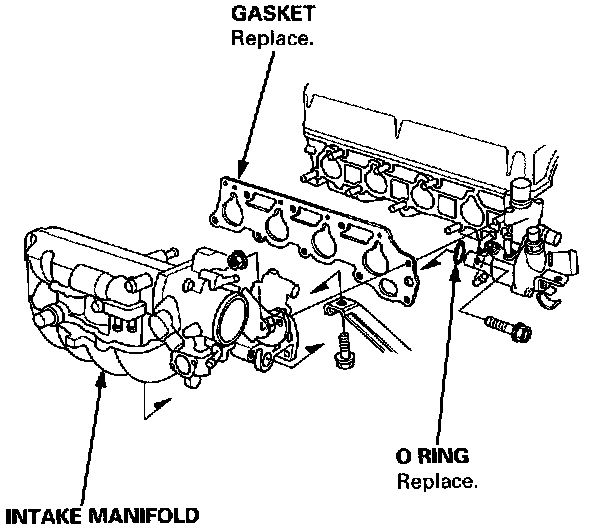 GASKET
Replace.

O RING
Replace.

INTAKE MANIFOLD