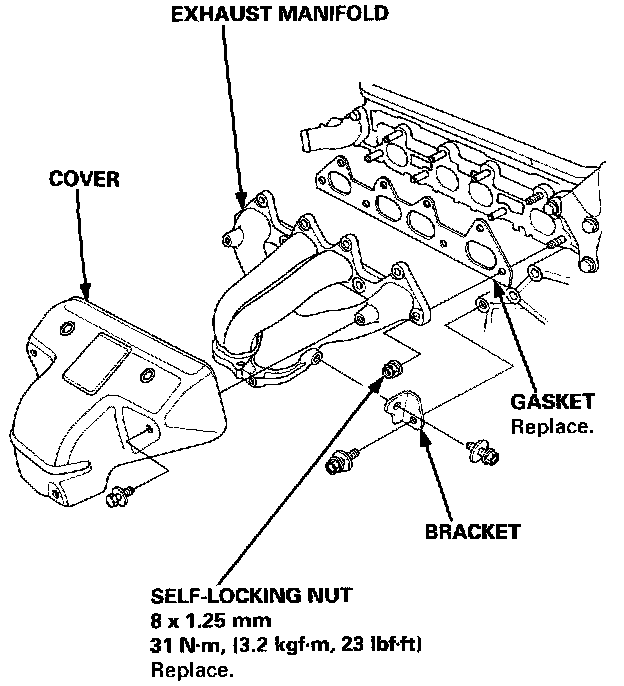 EXHAUST MANIFOLD

COVER

GASKET
Replace.

BRACKET

SELF-LOCKING NUT
8 x 1.25 mm
31 N·m, (3.2 kgf·m, 23 lbf·ft)
Replace.