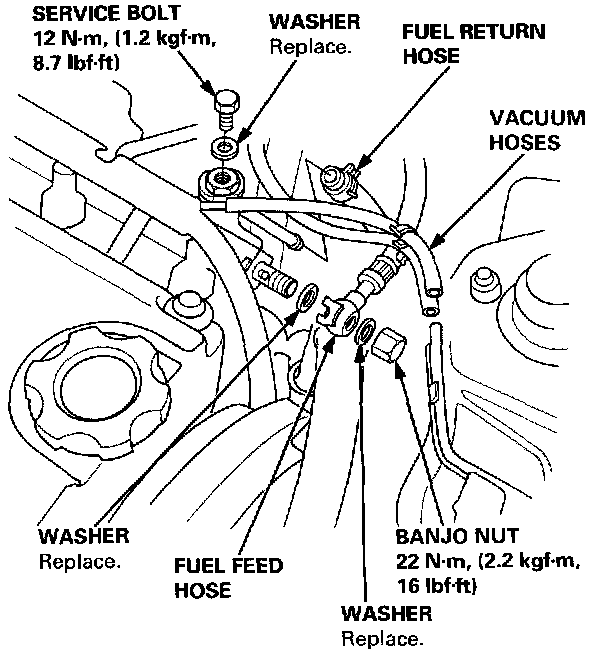 SERVICE BOLT
12 N·m, (1.2 kgf·m, 8.7 lbf·ft)

WASHER
Replace.

FUEL RETURN HOSE

VACUUM HOSES

WASHER
Replace.

FUEL FEED HOSE

BANJO NUT
22 N·m, (2.2 kgf·m, 16 lbf·ft)

WASHER
Replace.