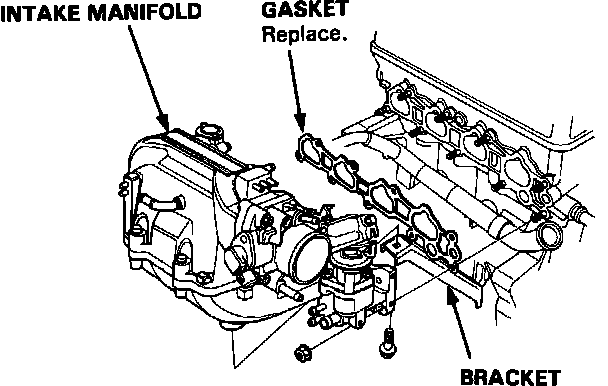 INTAKE MANIFOLD

GASKET
Replace.

BRACKET