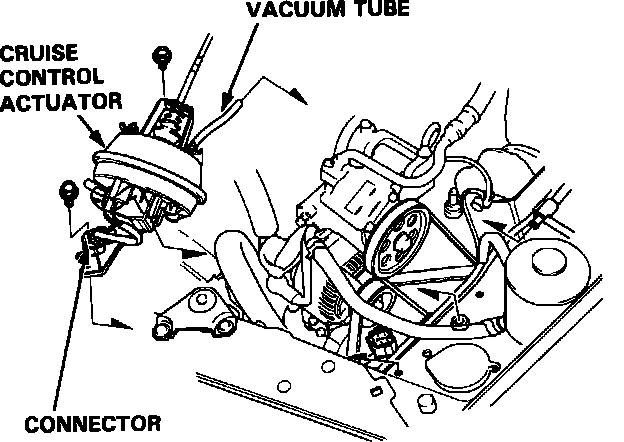 VACUUM TUBE

CRUISE CONTROL ACTUATOR

CONNECTOR