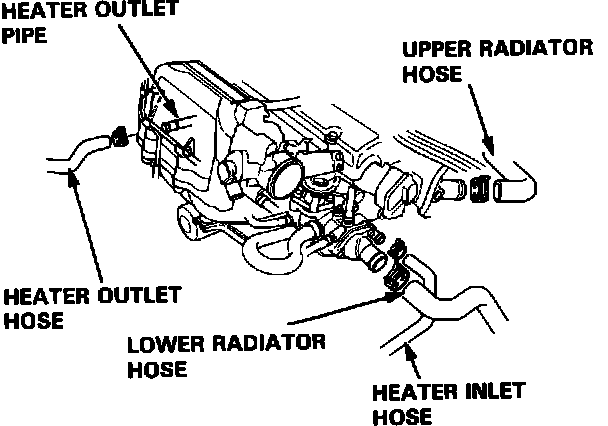 HEATER OUTLET PIPE

UPPER RADIATOR HOSE

HEATER OUTLET HOSE

LOWER RADIATOR HOSE

HEATER INLET HOSE