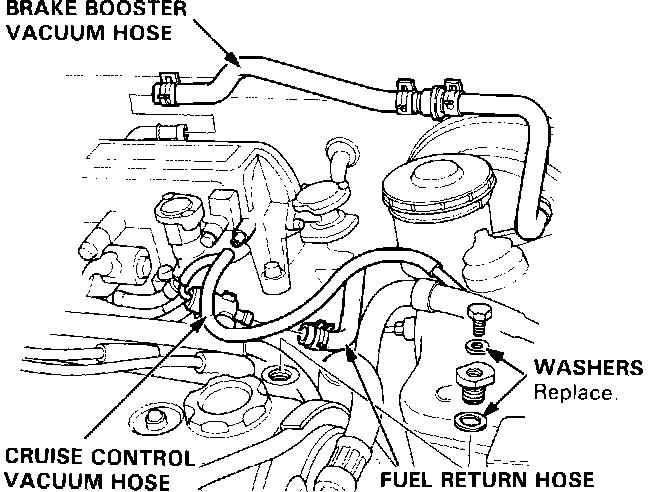 BRAKE BOOSTER VACUUM HOSE

WASHERS
Replace.

CRUISE CONTROL VACUUM HOSE

FUEL RETURN HOSE