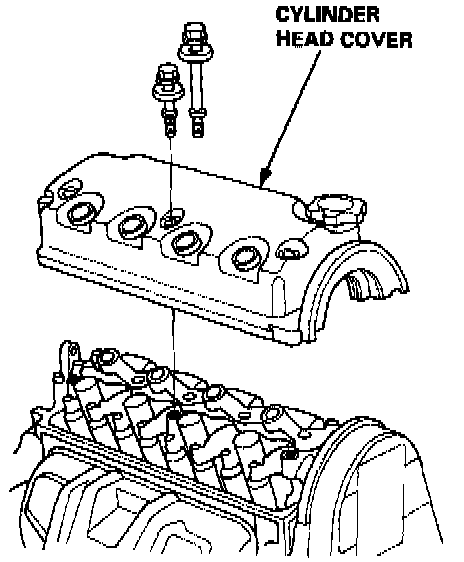 CYLINDER
HEAD COVER