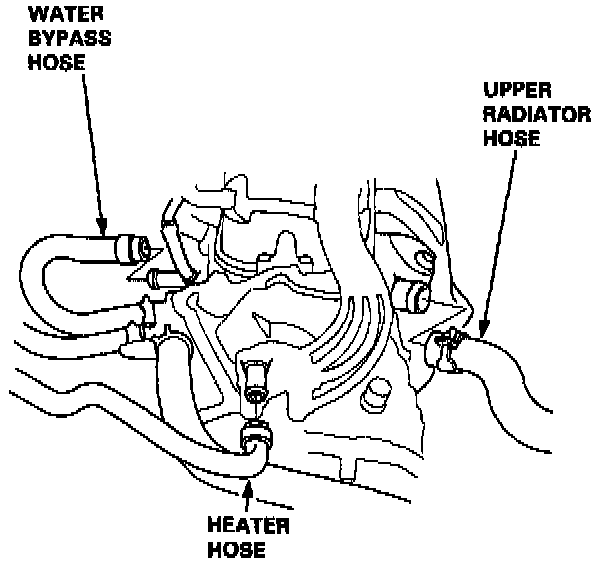 WATER BYPASS HOSE

UPPER RADIATOR HOSE

HEATER HOSE