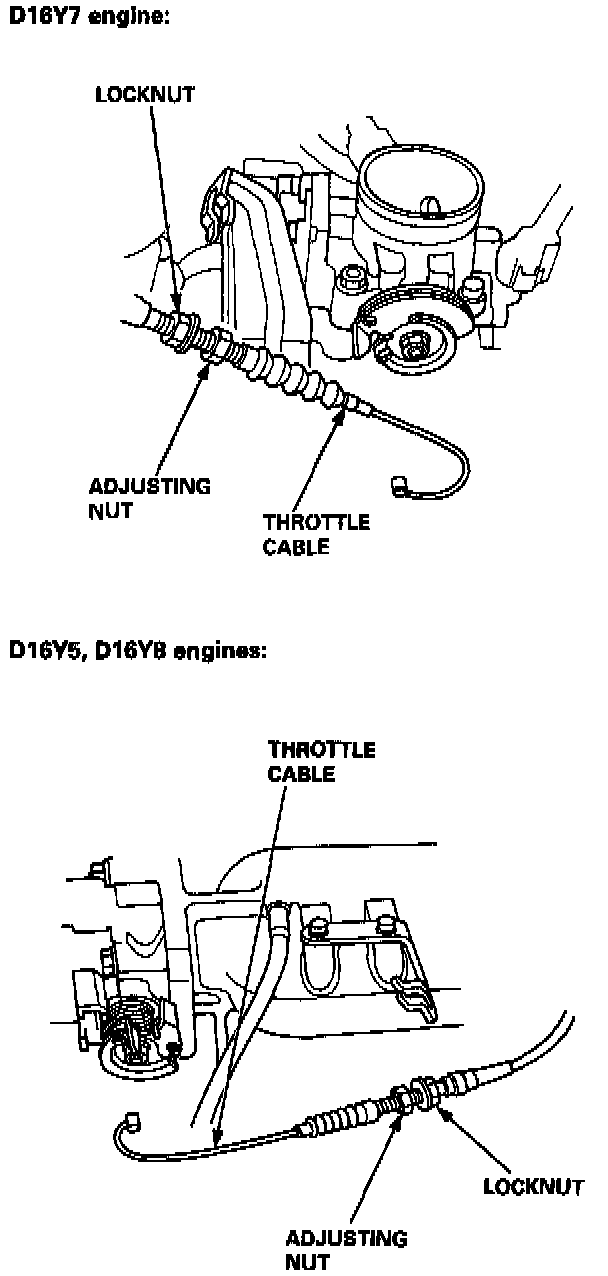 D16Y7 engine:

LOCKNUT

ADJUSTING NUT

THROTTLE CABLE

D16Y5, D16Y8 engines:

THROTTLE CABLE

LOCKNUT

ADJUSTING NUT